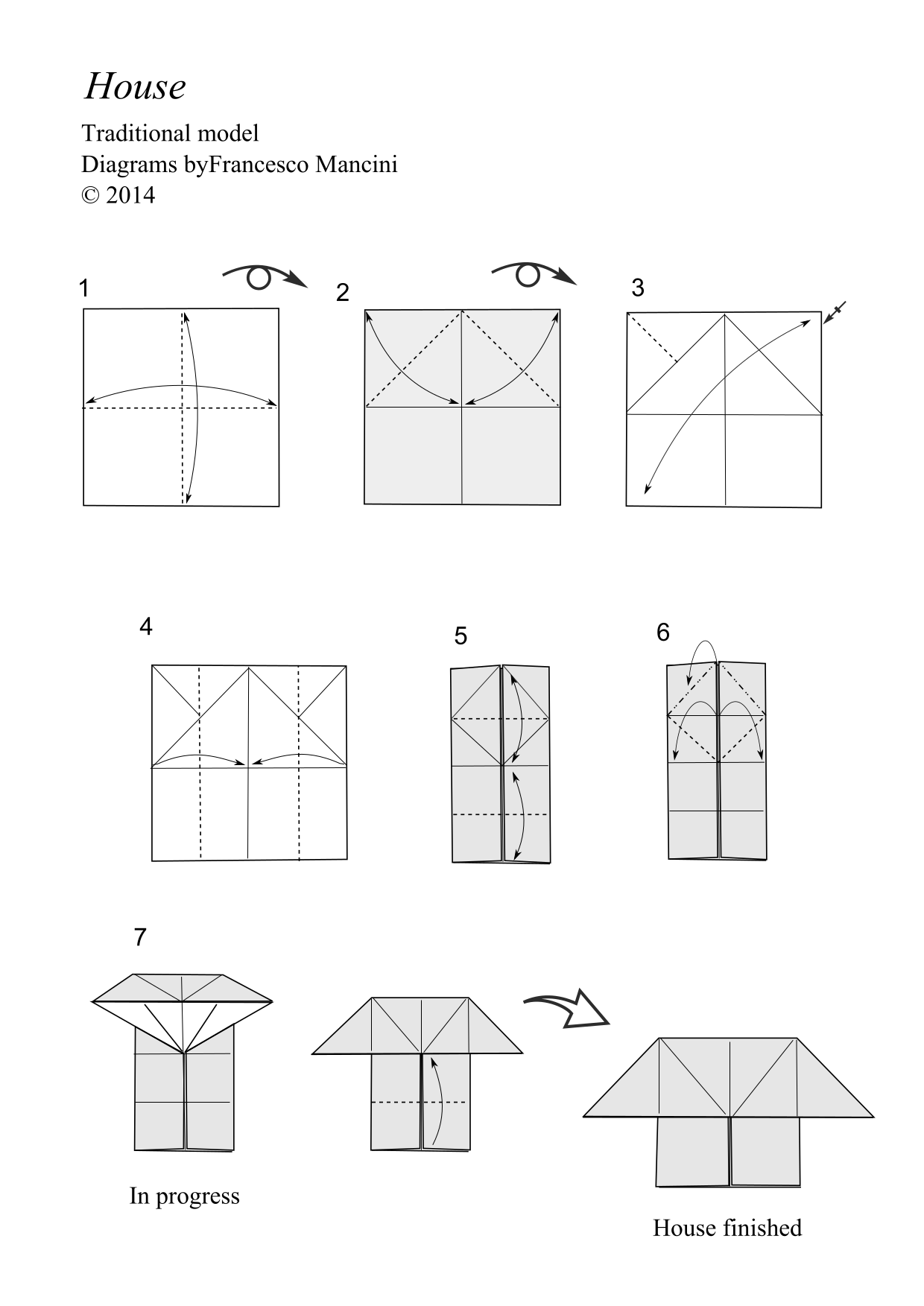 House

Traditional model
Diagrams byFrancesco Mancini
© 2014

1

2

3

4

5

6

7

In progress

House finished