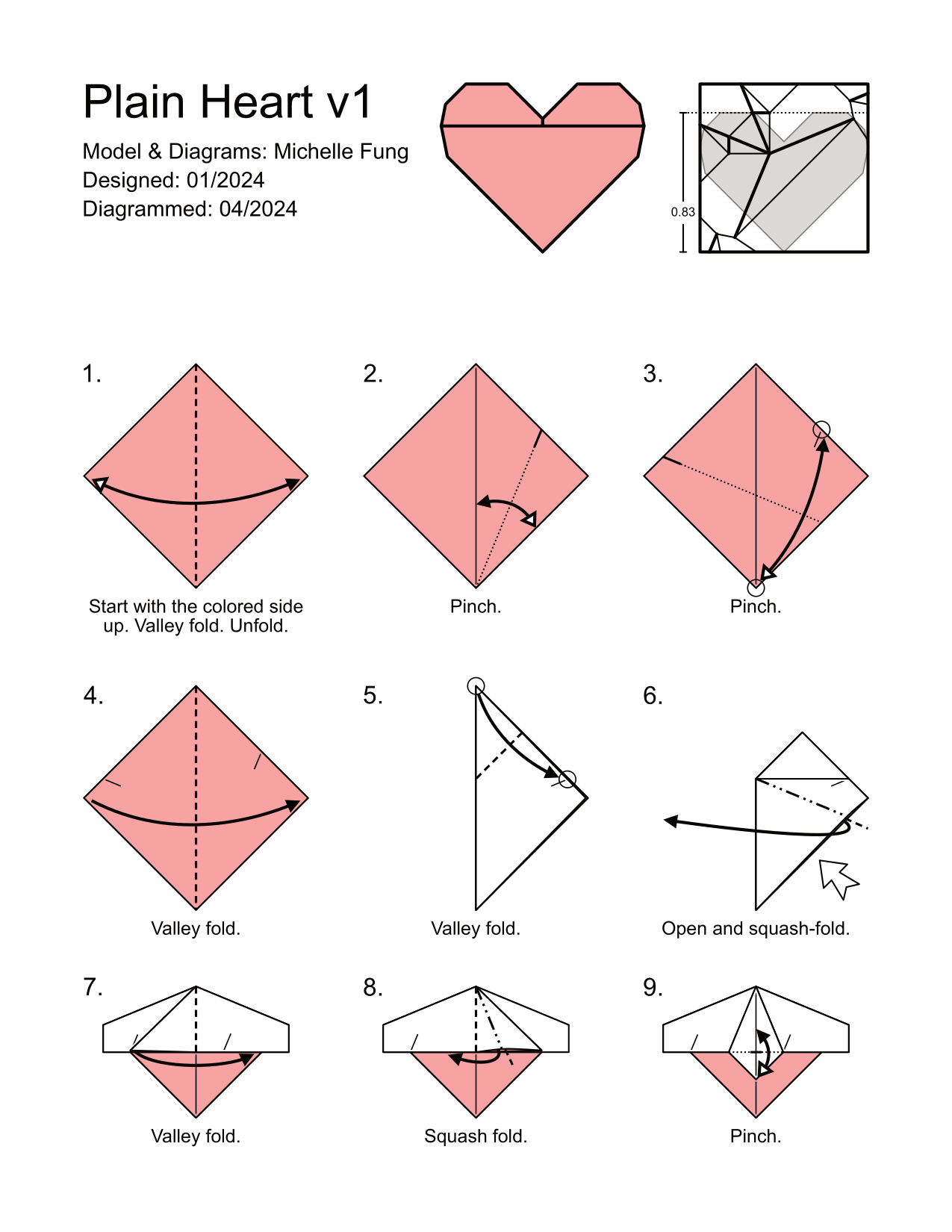 Plain Heart v1

Model & Diagrams: Michelle Fung
Designed: 01/2024
Diagrammed: 04/2024

0.83

1.

Start with the colored side up. Valley fold. Unfold.

2.

Pinch.

3.

Pinch.

4.

Valley fold.

5.

Valley fold.

6.

Open and squash-fold.

7.

Valley fold.

8.

Squash fold.

9.

Pinch.